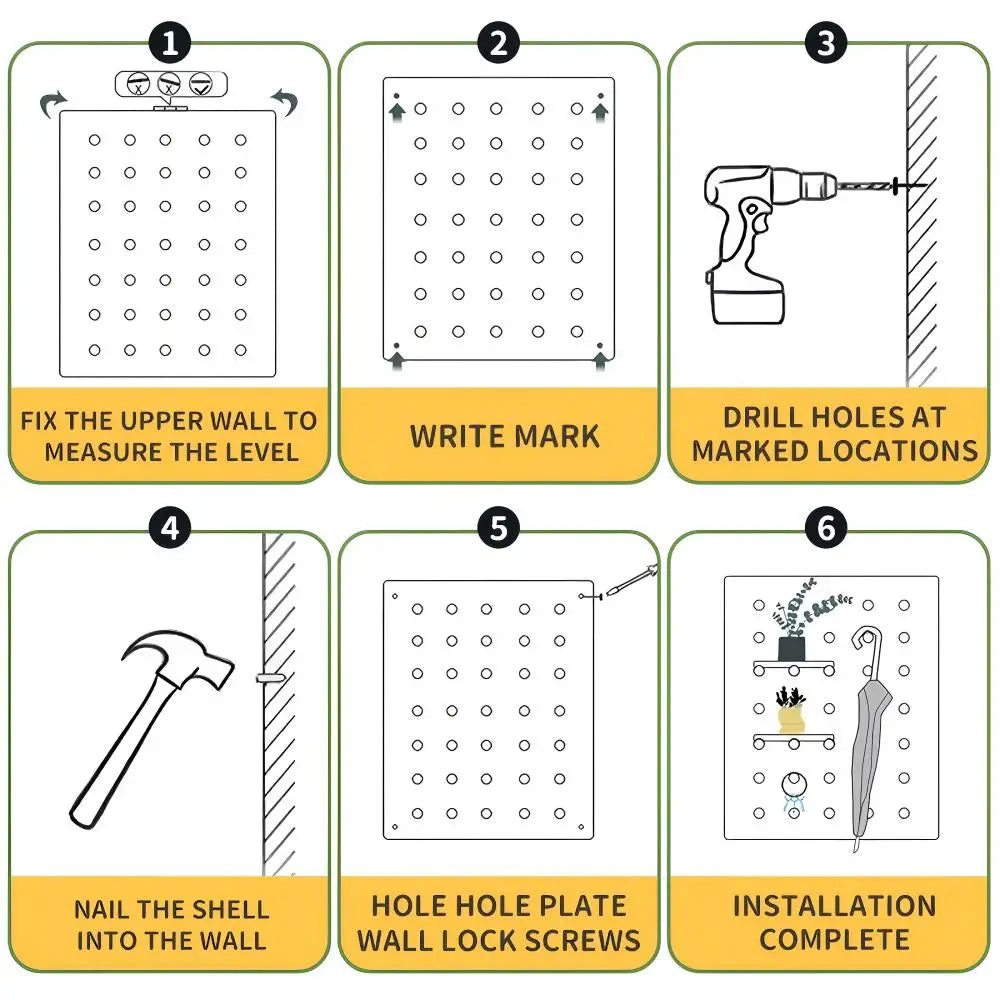 1
FIX THE UPPER WALL TO MEASURE THE LEVEL

2
WRITE MARK

3
DRILL HOLES AT MARKED LOCATIONS

4
NAIL THE SHELL INTO THE WALL

5
HOLE HOLE PLATE WALL LOCK SCREWS

6
INSTALLATION COMPLETE